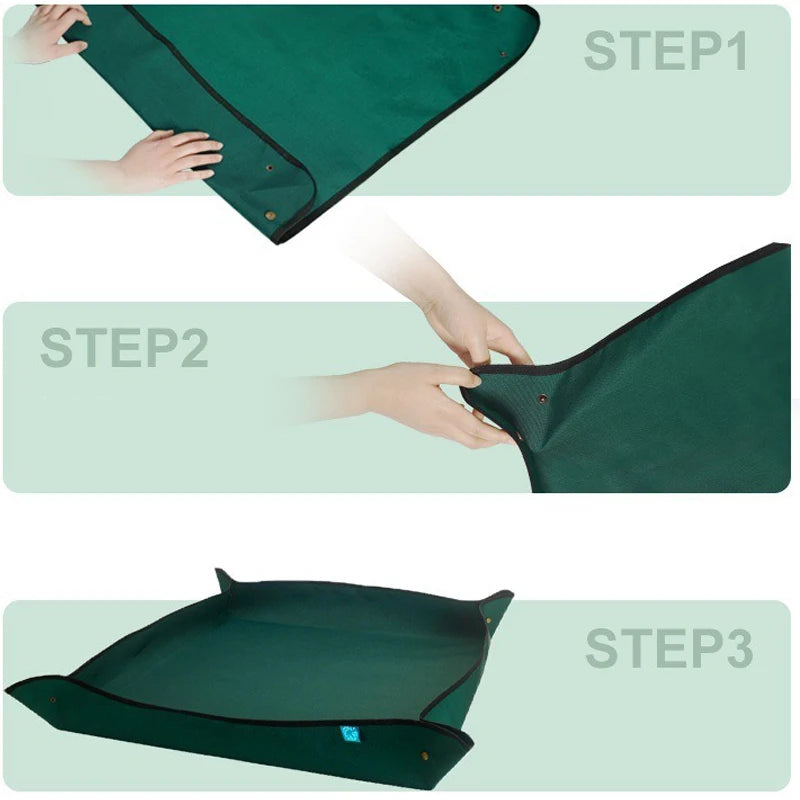 STEP1

STEP2

STEP3